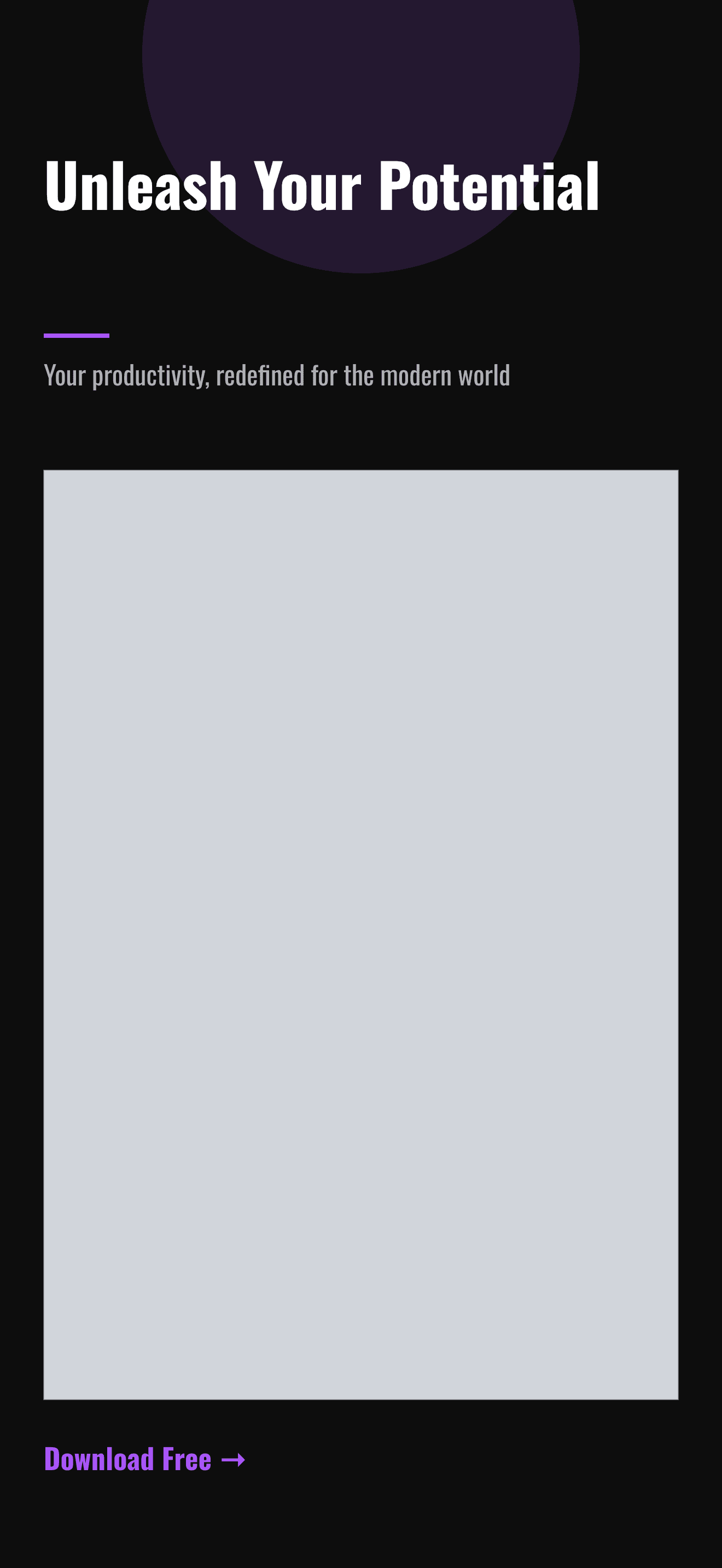 Unleash Your Potential

Your productivity, redefined for the modern world

Download Free →